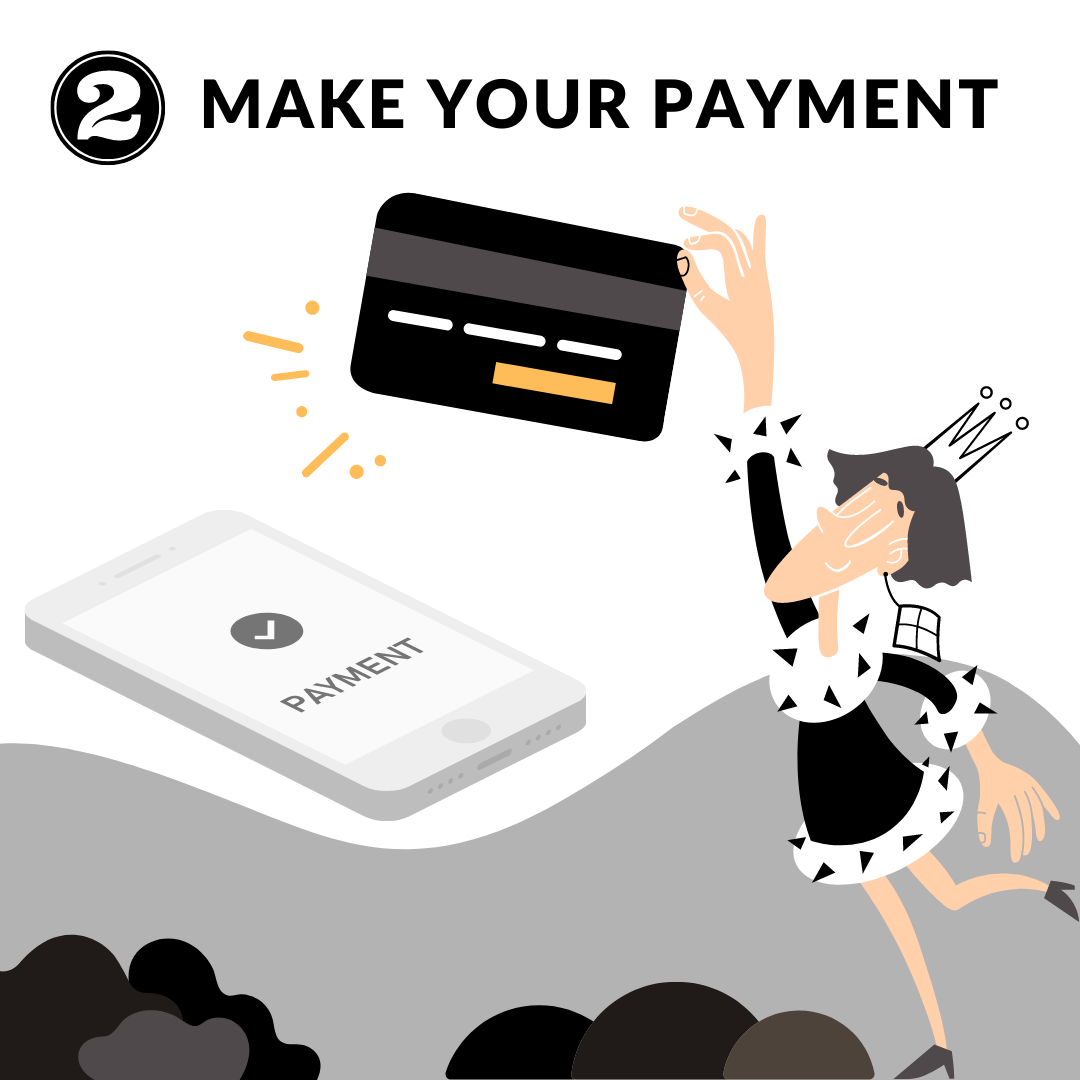 2 MAKE YOUR PAYMENT

PAYMENT